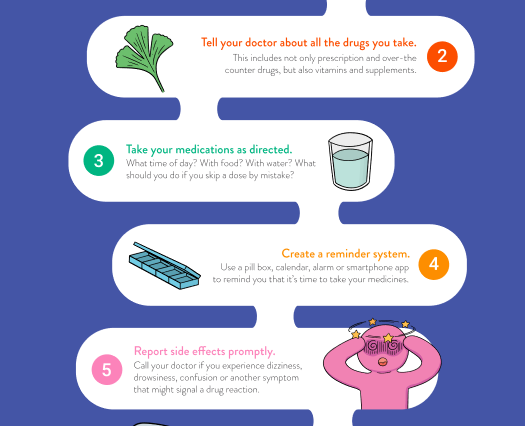 Tell your doctor about all the drugs you take.
This includes not only prescription and over-the counter drugs, but also vitamins and supplements.

2

3

Take your medications as directed.
What time of day? With food? With water? What should you do if you skip a dose by mistake?

Create a reminder system.
Use a pill box, calendar, alarm or smartphone app to remind you that it's time to take your medicines.

4

5

Report side effects promptly.
Call your doctor if you experience dizziness, drowsiness, confusion or another symptom that might signal a drug reaction.